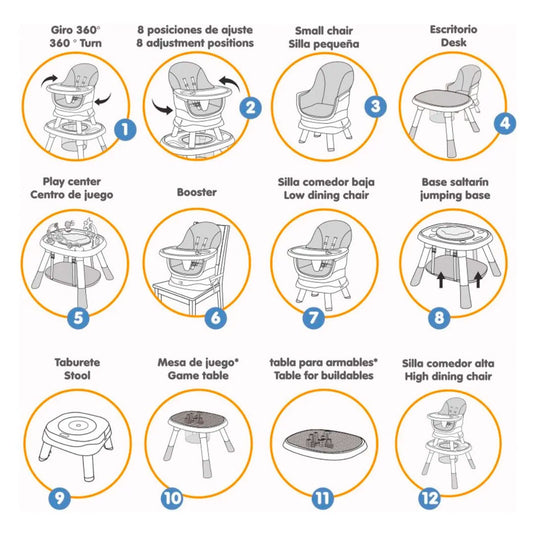 Giro 360°
360 ° Turn

1

8 posiciones de ajuste
8 adjustment positions

2

Small chair
Silla pequeña

3

Escritorio
Desk

4

Play center
Centro de juego

5

Booster

6

Silla comedor baja
Low dining chair

7

Base saltarín
jumping base

8

Taburete
Stool

9

Mesa de juego*
Game table

10

tabla para armables*
Table for buildables

11

Silla comedor alta
High dining chair

12