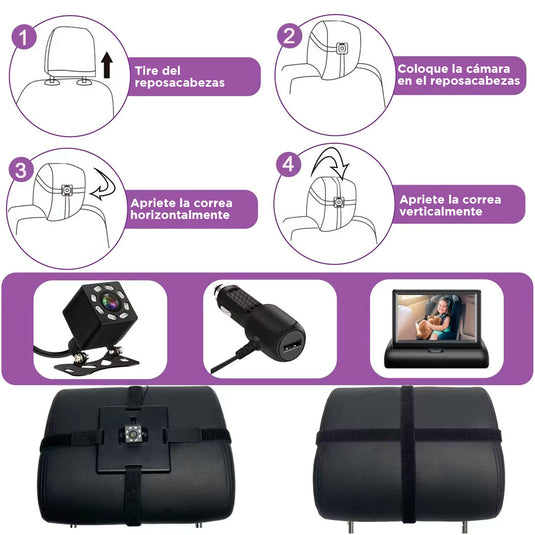 1
Tire del reposacabezas

2
Coloque la cámara en el reposacabezas

3
Apriete la correa horizontalmente

4
Apriete la correa verticalmente