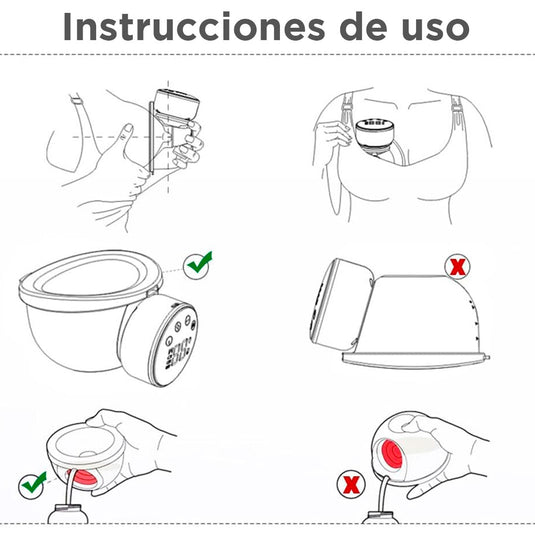 Instrucciones de uso