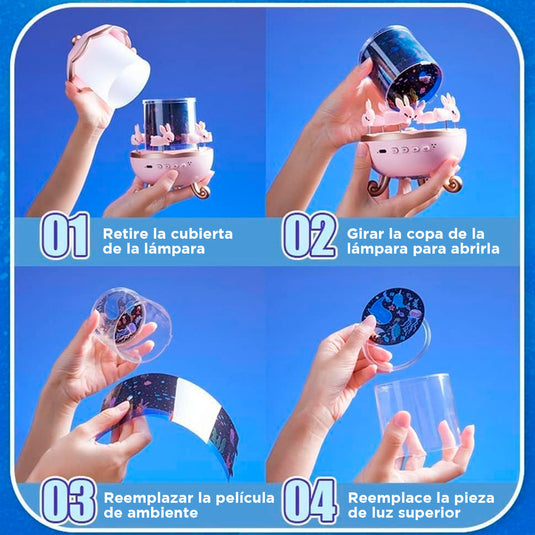 01 Retire la cubierta de la lámpara

02 Girar la copa de la lámpara para abrirla

03 Reemplazar la película de ambiente

04 Reemplace la pieza de luz superior