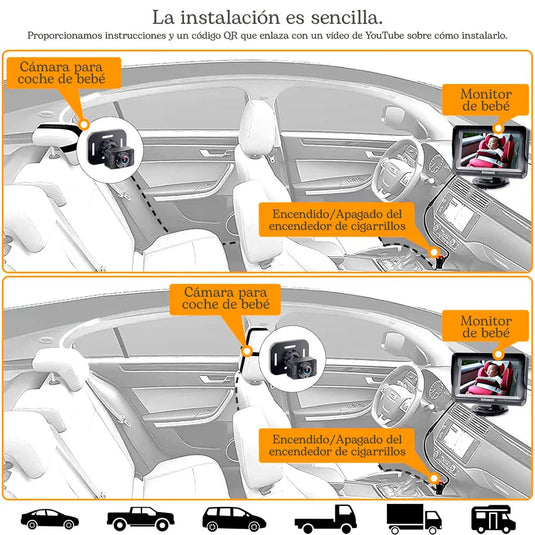 La instalación es sencilla.
Proporcionamos instrucciones y un código QR que enlaza con un vídeo de YouTube sobre cómo instalarlo.

Cámara para coche de bebé

Monitor de bebé

Encendido/Apagado del encendedor de cigarrillos

Cámara para coche de bebé

Monitor de bebé

Encendido/Apagado del encendedor de cigarrillos