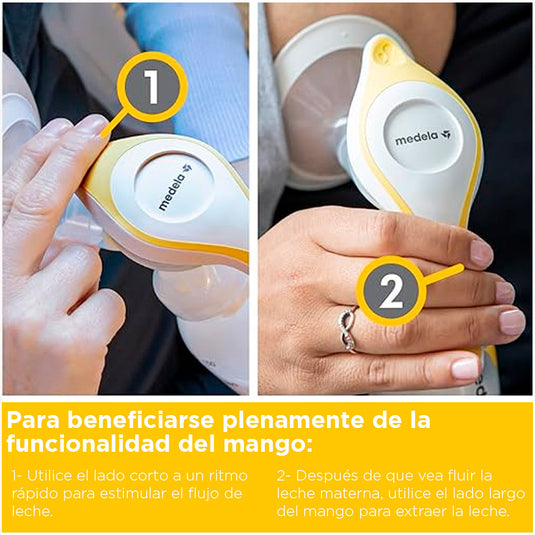 1

medela

medela

2

Para beneficiarse plenamente de la funcionalidad del mango:

1- Utilice el lado corto a un ritmo rápido para estimular el flujo de leche.

2- Después de que vea fluir la leche materna, utilice el lado largo del mango para extraer la leche.