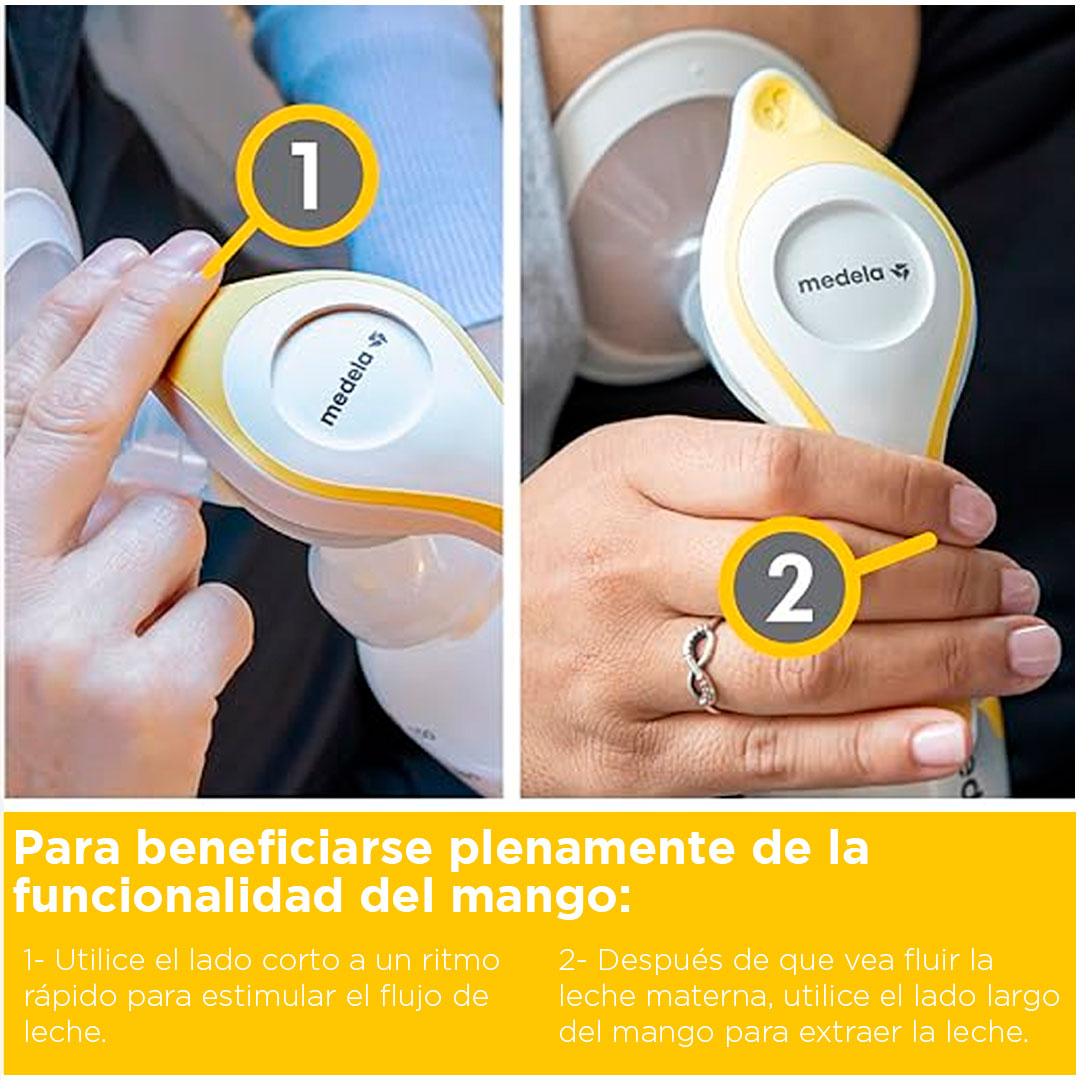 1

medela

medela

2

Para beneficiarse plenamente de la funcionalidad del mango:

1- Utilice el lado corto a un ritmo rápido para estimular el flujo de leche.

2- Después de que vea fluir la leche materna, utilice el lado largo del mango para extraer la leche.