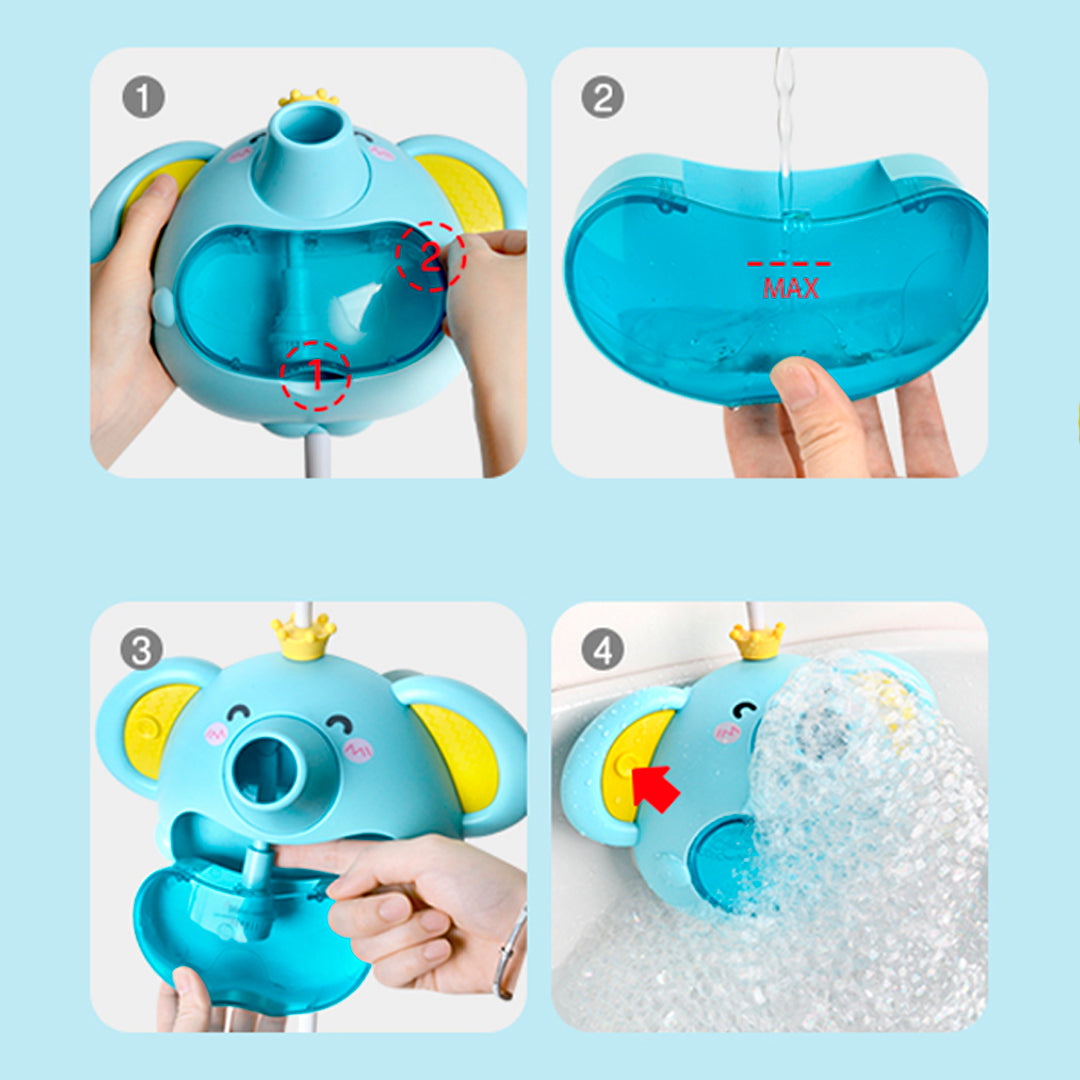 1

2

1

2

MAX

3

4